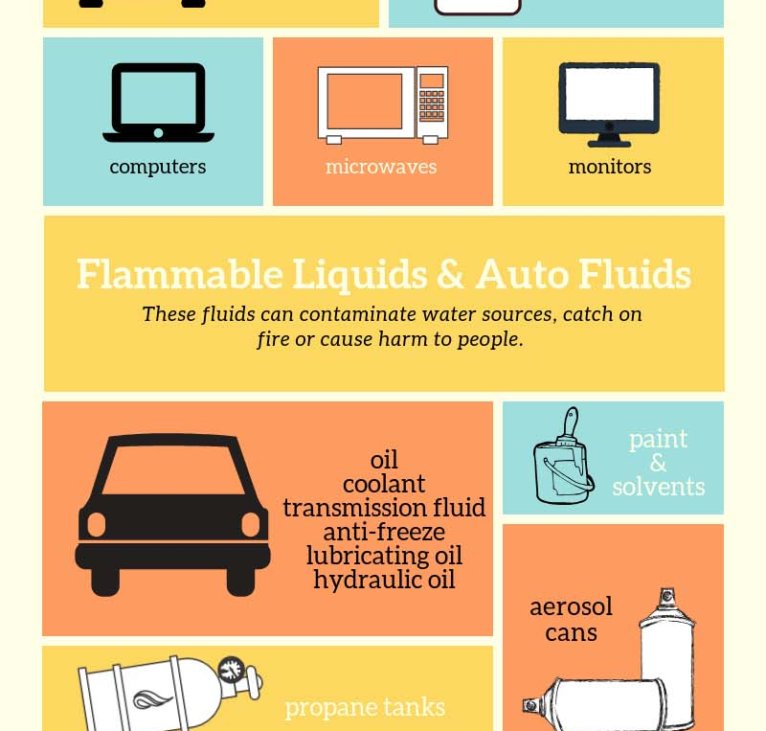 computers

microwaves

monitors

Flammable Liquids & Auto Fluids

These fluids can contaminate water sources, catch on fire or cause harm to people.

oil
coolant
transmission fluid
anti-freeze
lubricating oil
hydraulic oil

paint
&
solvents

aerosol
cans

propane tanks