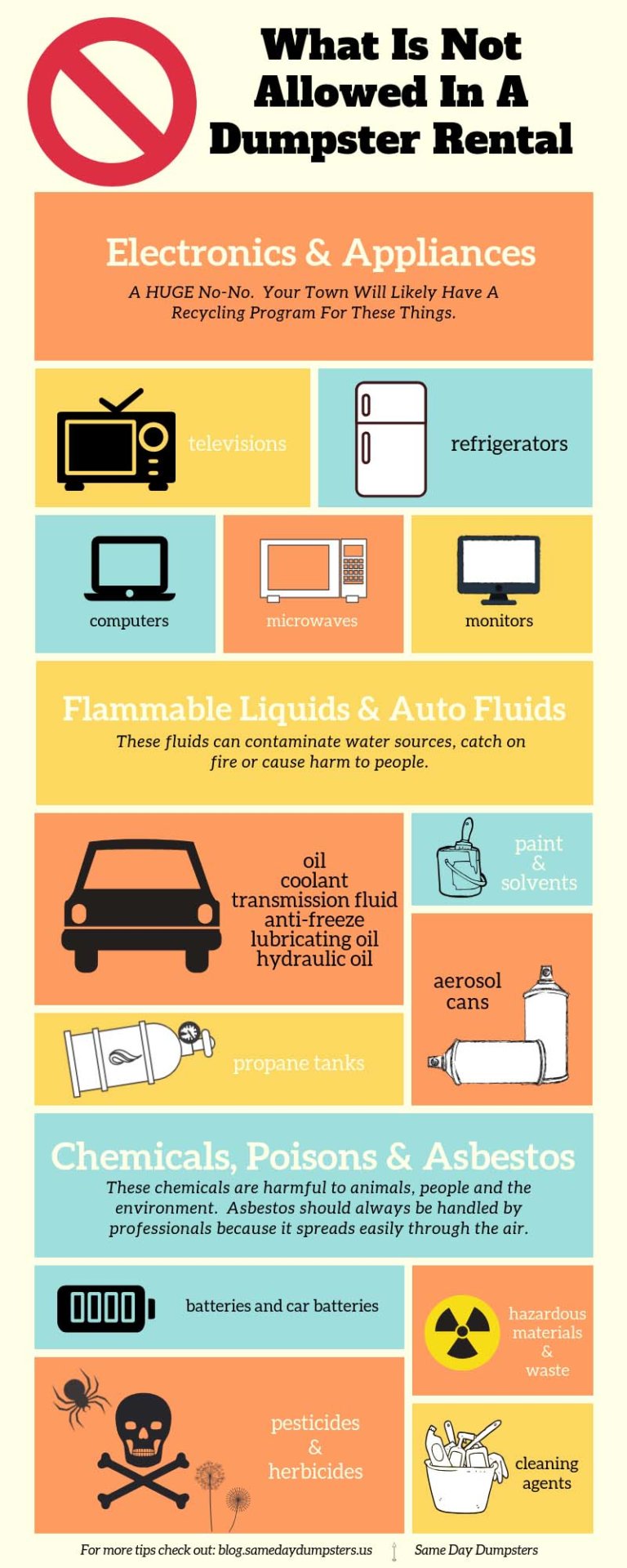 What Is Not Allowed In A Dumpster Rental

Electronics & Appliances

A HUGE No-No. Your Town Will Likely Have A Recycling Program For These Things.

televisions

refrigerators

computers

microwaves

monitors

Flammable Liquids & Auto Fluids

These fluids can contaminate water sources, catch on fire or cause harm to people.

oil
coolant
transmission fluid
anti-freeze
lubricating oil
hydraulic oil

paint
&
solvents

aerosol
cans

propane tanks

Chemicals, Poisons & Asbestos

These chemicals are harmful to animals, people and the environment. Asbestos should always be handled by professionals because it spreads easily through the air.

batteries and car batteries

hazardous
materials
&
waste

pesticides
&
herbicides

cleaning
agents

For more tips check out: blog.samedaydumpsters.us

Same Day Dumpsters