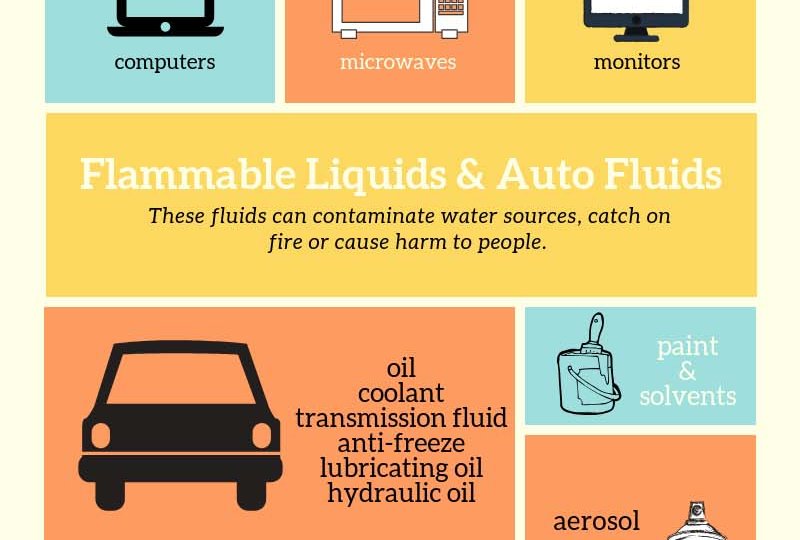 computers

microwaves

monitors

Flammable Liquids & Auto Fluids

These fluids can contaminate water sources, catch on fire or cause harm to people.

oil
coolant
transmission fluid
anti-freeze
lubricating oil
hydraulic oil

paint
&
solvents

aerosol