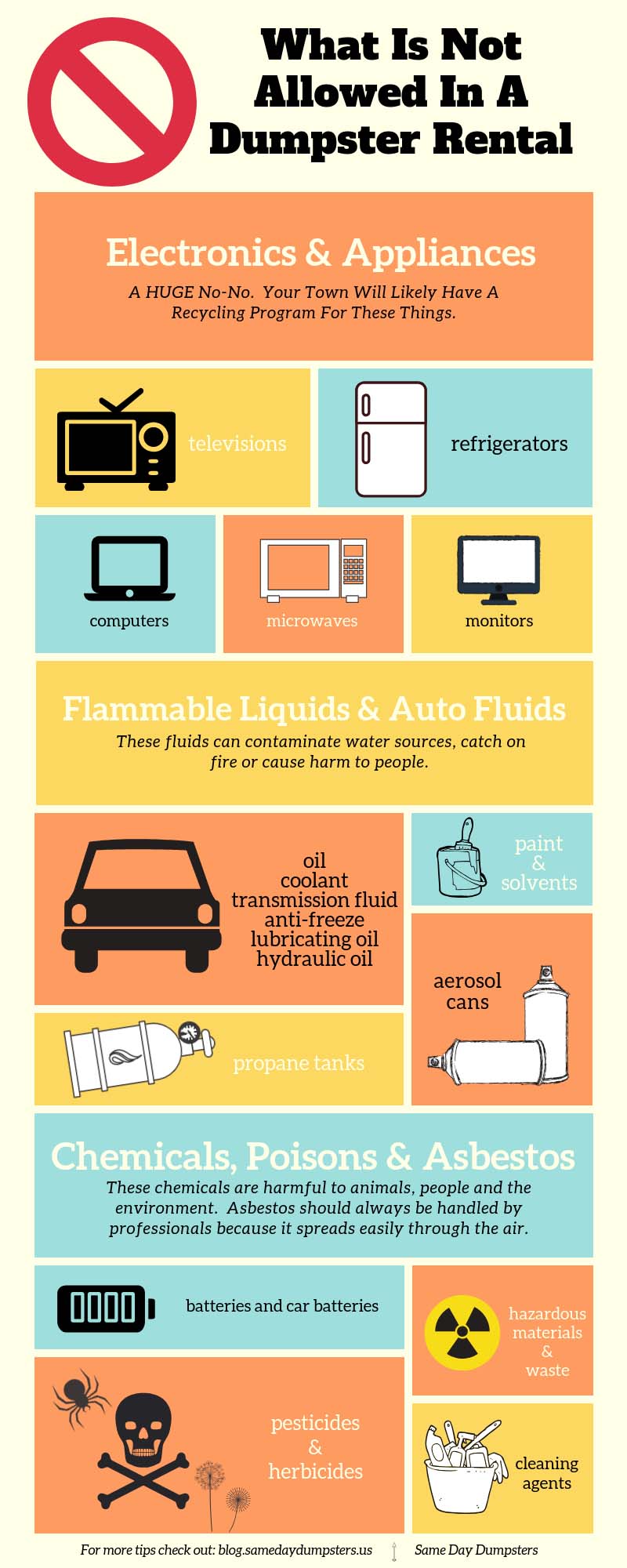 What Is Not Allowed In A Dumpster Rental

Electronics & Appliances

A HUGE No-No. Your Town Will Likely Have A Recycling Program For These Things.

televisions

refrigerators

computers

microwaves

monitors

Flammable Liquids & Auto Fluids

These fluids can contaminate water sources, catch on fire or cause harm to people.

oil
coolant
transmission fluid
anti-freeze
lubricating oil
hydraulic oil

paint & solvents

aerosol cans

propane tanks

Chemicals, Poisons & Asbestos

These chemicals are harmful to animals, people and the environment. Asbestos should always be handled by professionals because it spreads easily through the air.

batteries and car batteries

hazardous materials & waste

pesticides & herbicides

cleaning agents

For more tips check out: blog.samedaydumpsters.us

Same Day Dumpsters