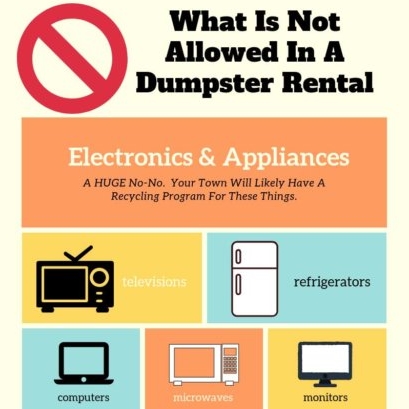 What Is Not Allowed In A Dumpster Rental

Electronics & Appliances

A HUGE No-No. Your Town Will Likely Have A Recycling Program For These Things.

televisions

refrigerators

computers

microwaves

monitors